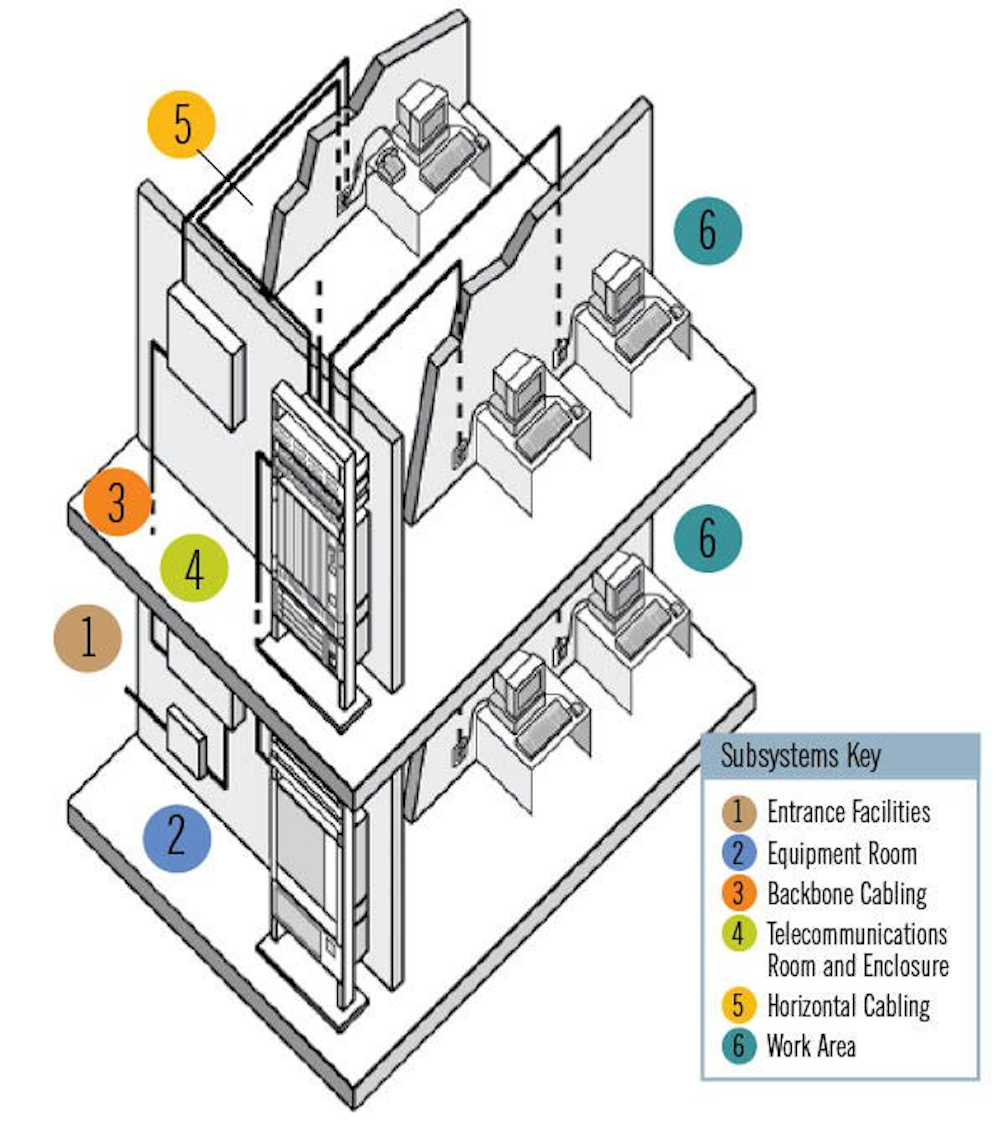 5

6

3

4

6

1

2

Subsystems Key
1 Entrance Facilities
2 Equipment Room
3 Backbone Cabling
4 Telecommunications Room and Enclosure
5 Horizontal Cabling
6 Work Area