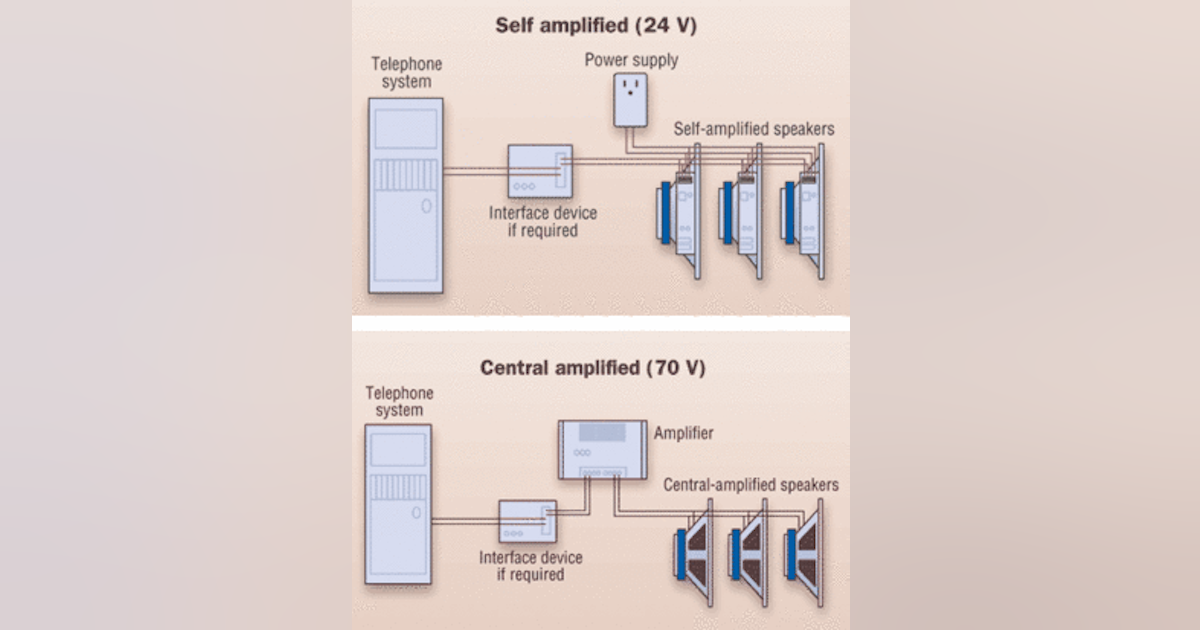 Self amplified (24 V)

Telephone system

Power supply

Self-amplified speakers

Interface device if required

Central amplified (70 V)

Telephone system

Amplifier

Central-amplified speakers

Interface device if required