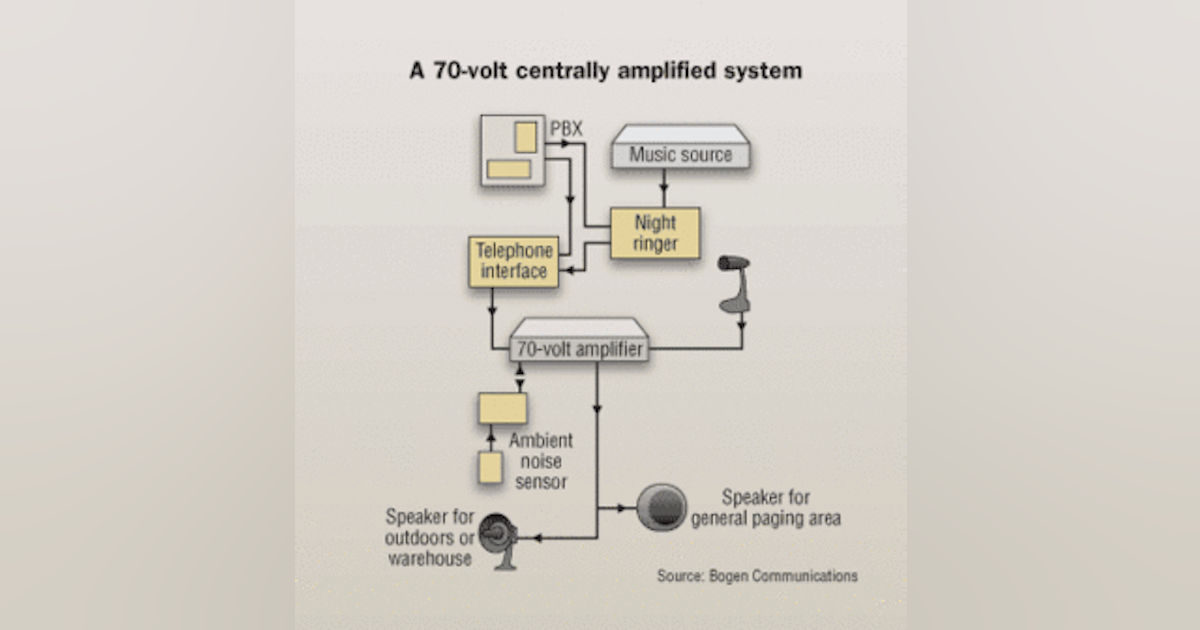 A 70-volt centrally amplified system

PBX

Music source

Night ringer

Telephone interface

70-volt amplifier

Ambient noise sensor

Speaker for outdoors or warehouse

Speaker for general paging area

Source: Bogen Communications