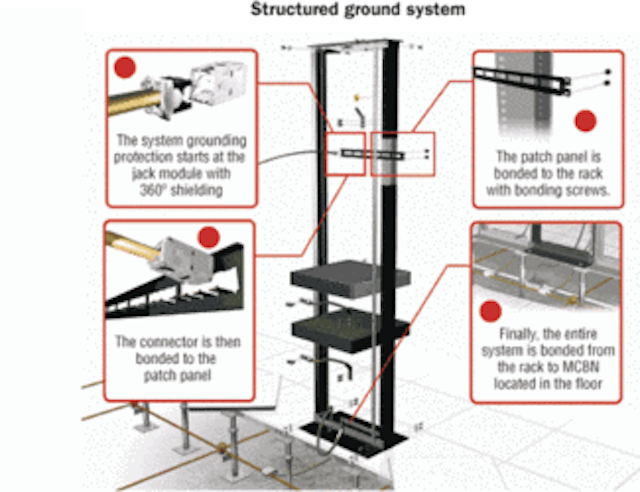 Structured ground system

The system grounding protection starts at the jack module with 360° shielding

The connector is then bonded to the patch panel

The patch panel is bonded to the rack with bonding screws.

Finally, the entire system is bonded from the rack to MCBN located in the floor