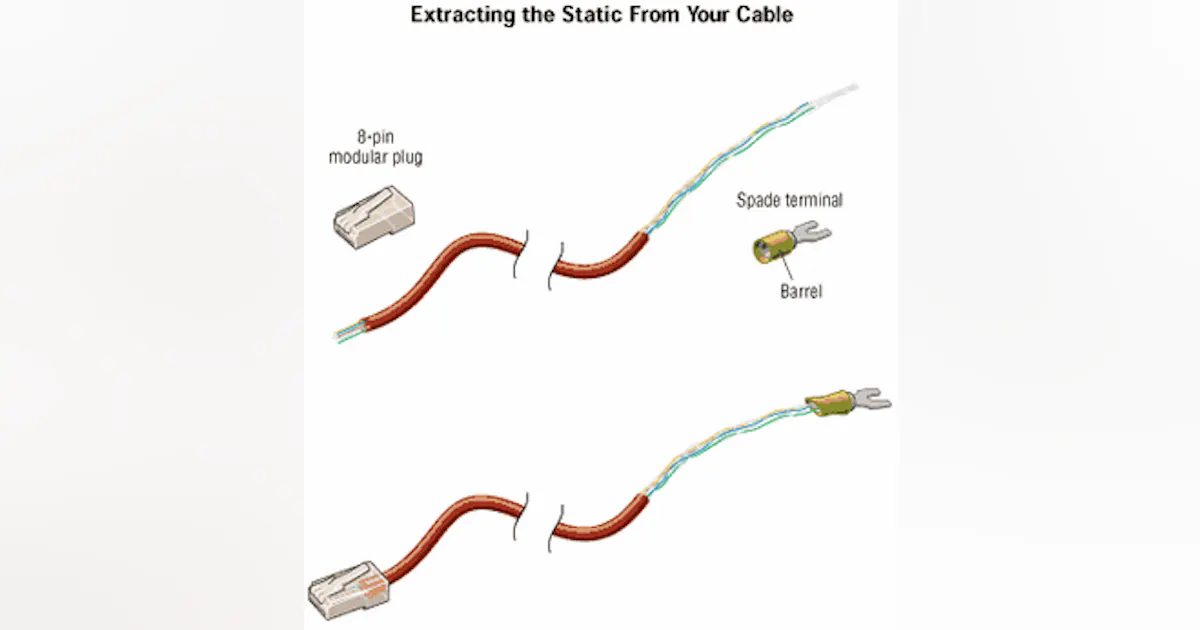 Extracting the Static From Your Cable

8-pin modular plug

Spade terminal

Barrel