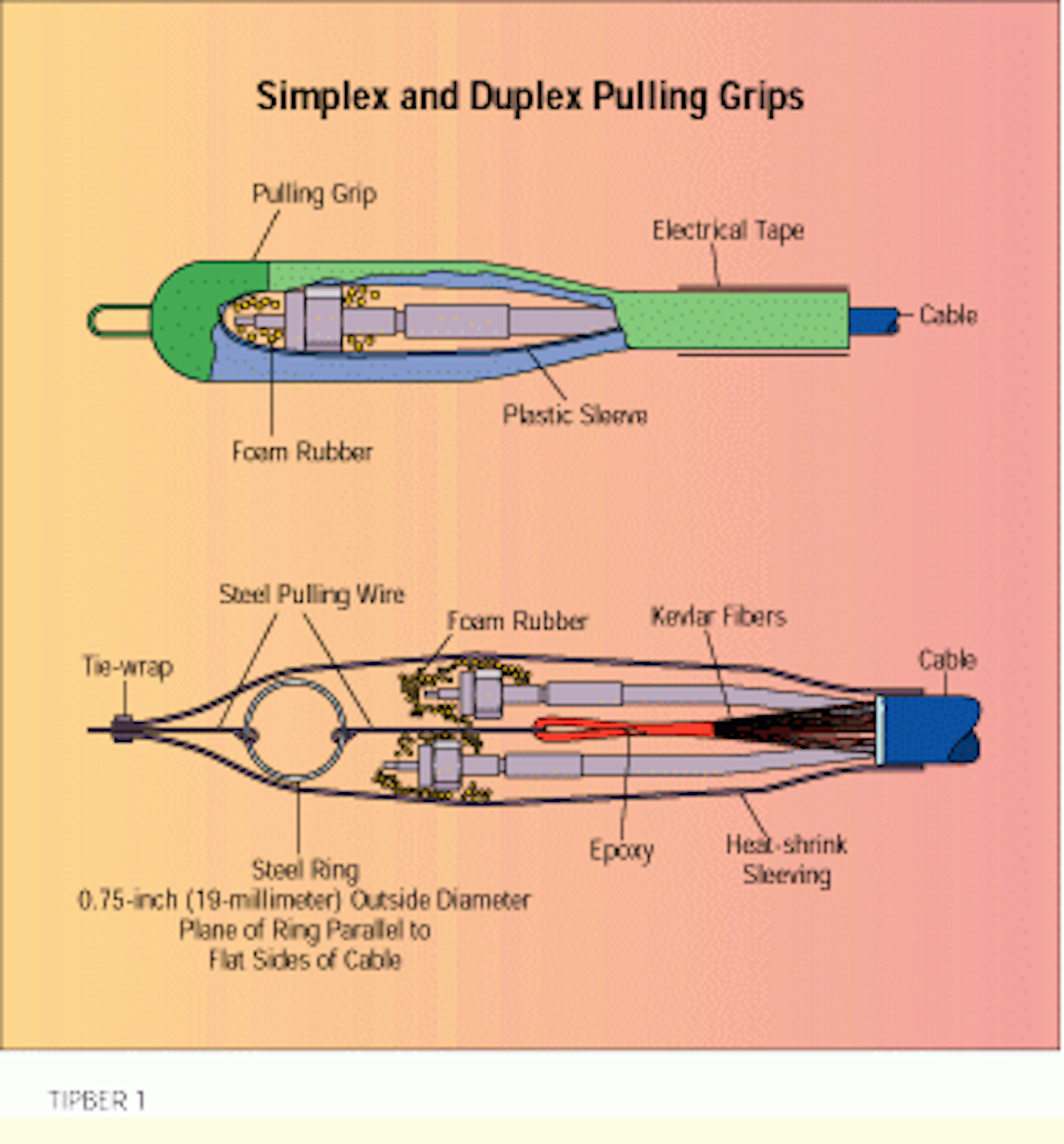 Simplex and Duplex Pulling Grips

Pulling Grip

Electrical Tape

Cable

Plastic Sleeve

Foam Rubber

Steel Pulling Wire

Foam Rubber

Kevlar Fibers

Tie-wrap

Cable

Epoxy

Heat-shrink Sleeving

Steel Ring
0.75-inch (19-millimeter) Outside Diameter
Plane of Ring Parallel to
Flat Sides of Cable

TIPBER 1