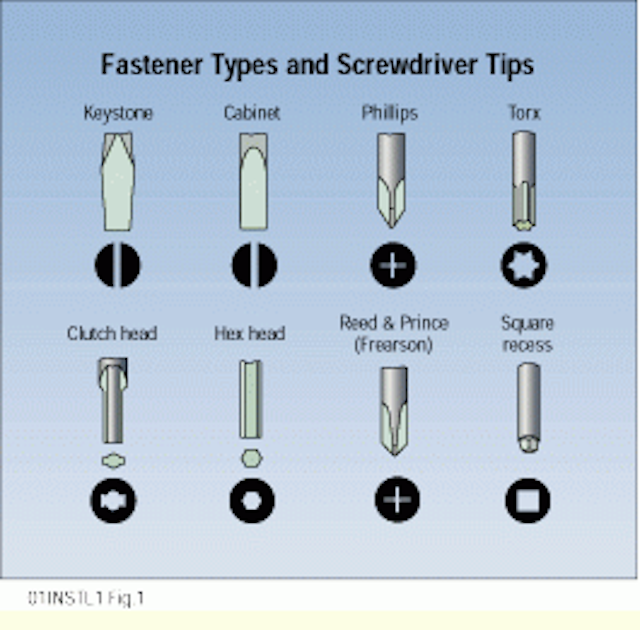 Fastener Types and Screwdriver Tips

Keystone

Cabinet

Phillips

Torx

Clutch head

Hex head

Reed & Prince (Frearson)

Square recess

01INSTL1 Fig.1