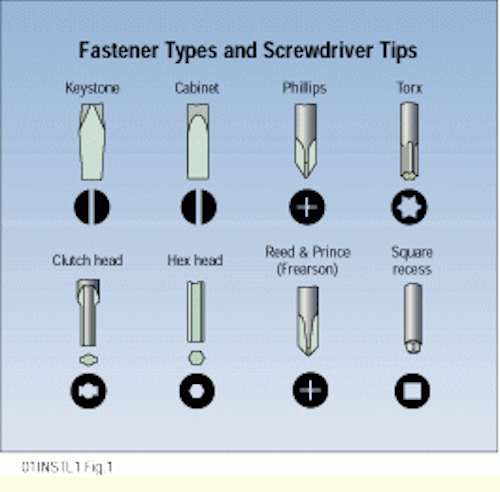 Fastener Types and Screwdriver Tips

Keystone

Cabinet

Phillips

Torx

Clutch head

Hex head

Reed & Prince (Frearson)

Square recess

01INSTL1 Fig.1