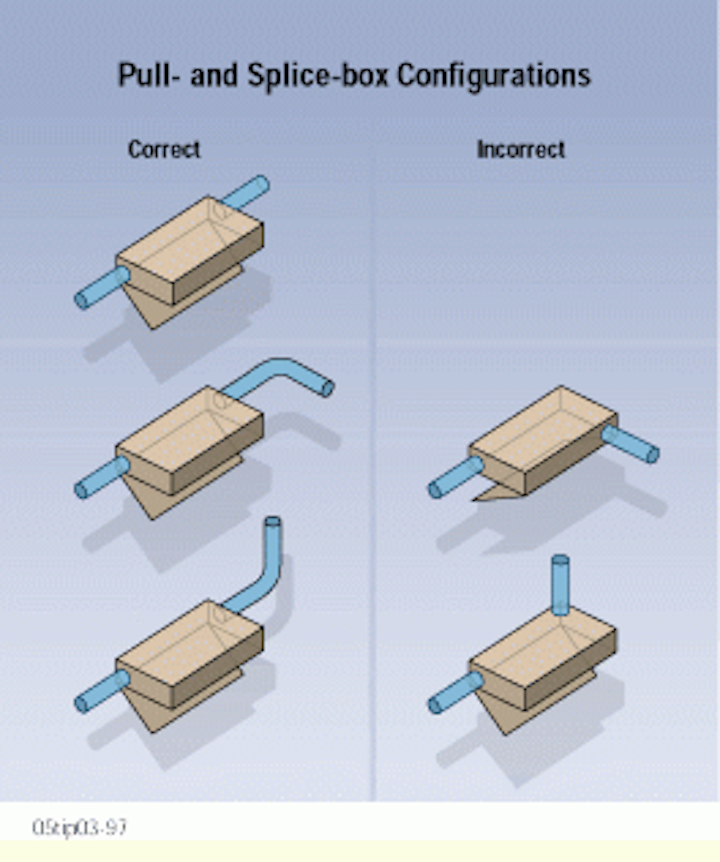 Pull- and Splice-box Configurations

Correct

Incorrect

05tip03-97