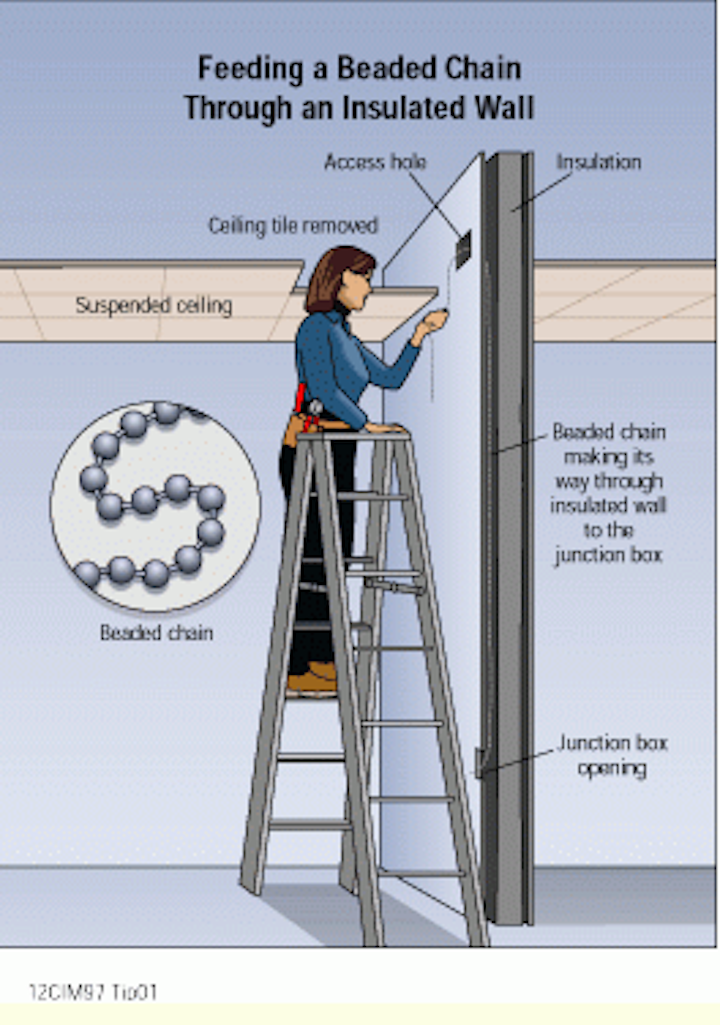 Feeding a Beaded Chain Through an Insulated Wall

Access hole

Insulation

Ceiling tile removed

Suspended ceiling

Beaded chain making its way through insulated wall to the junction box

Beaded chain

Junction box opening

12CIM97 Tip01