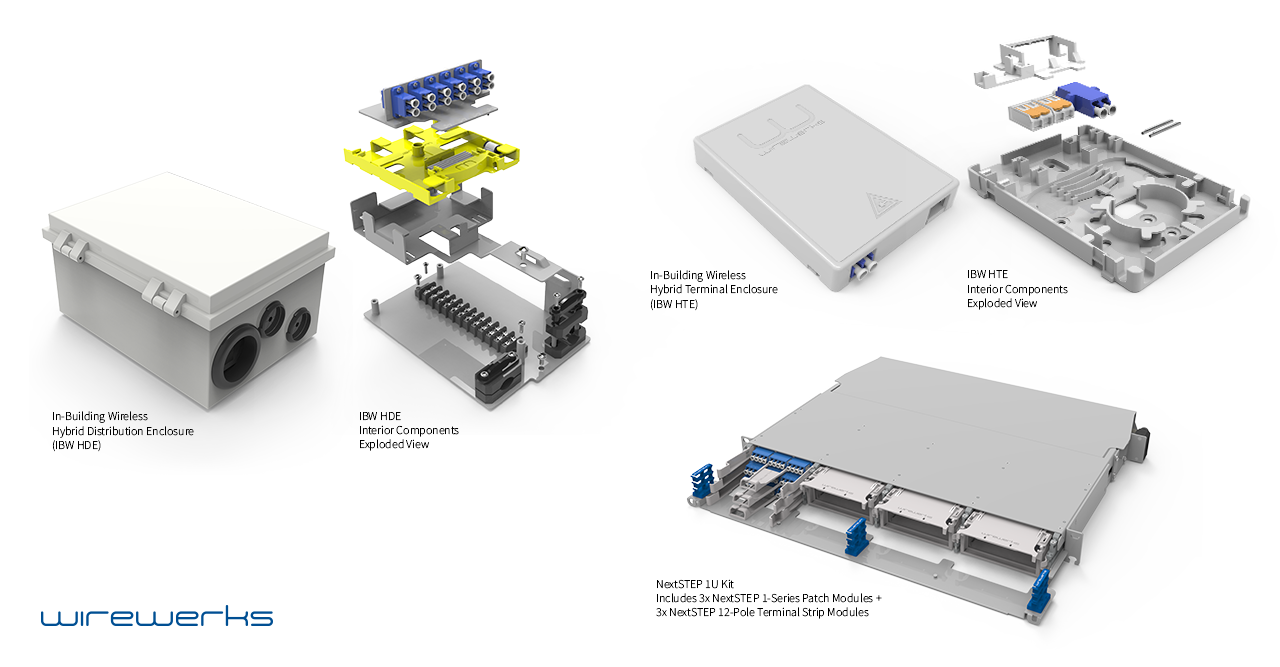 In-Building Wireless
Hybrid Distribution Enclosure
(IBW HDE)

IBW HDE
Interior Components
Exploded View

wirewerks

In-Building Wireless
Hybrid Terminal Enclosure
(IBW HTE)

IBW HTE
Interior Components
Exploded View

NextSTEP 1U Kit
Includes 3x NextSTEP 1-Series Patch Modules +
3x NextSTEP 12-Pole Terminal Strip Modules

wirewerks