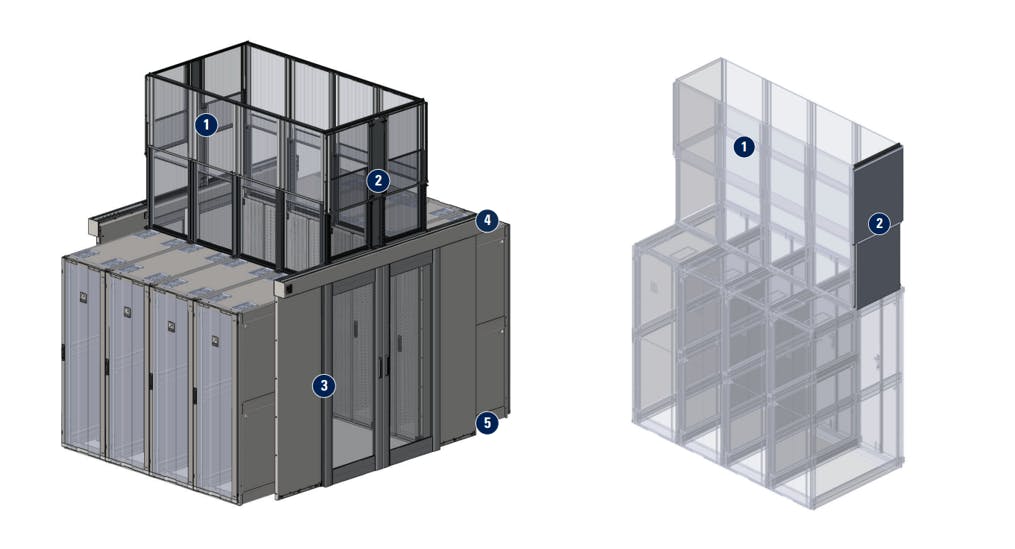 1
2
4
3
5
1
2